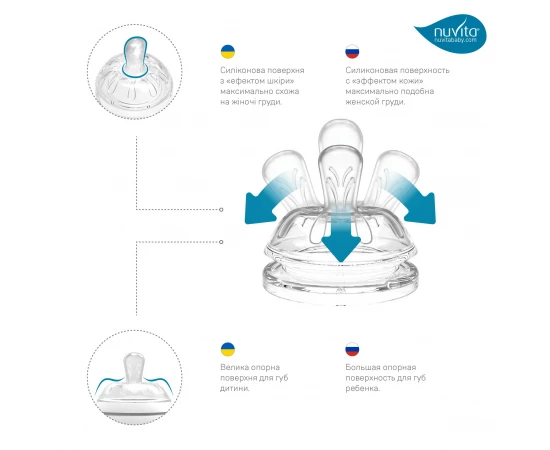 nuvita
nuvitababy.com

Силіконова поверхня з «ефектом шкіри» максимально схожа на жіночі груди.

Силиконовая поверхность с «эффектом кожи» максимально подобна женской груди.

Велика опорна поверхня для губ дитини.

Большая опорная поверхность для губ ребенка.