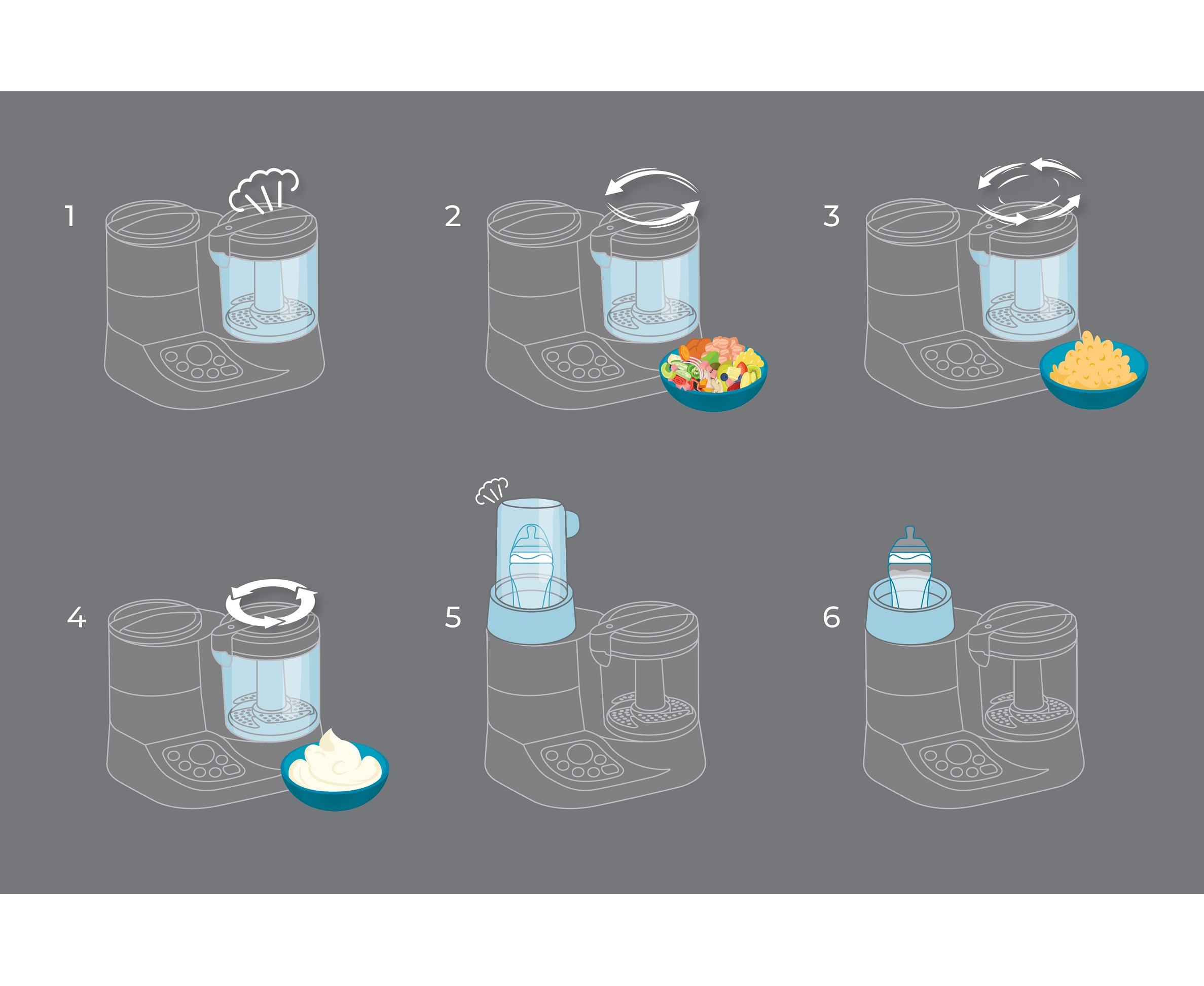 1

2

3

4

5

6