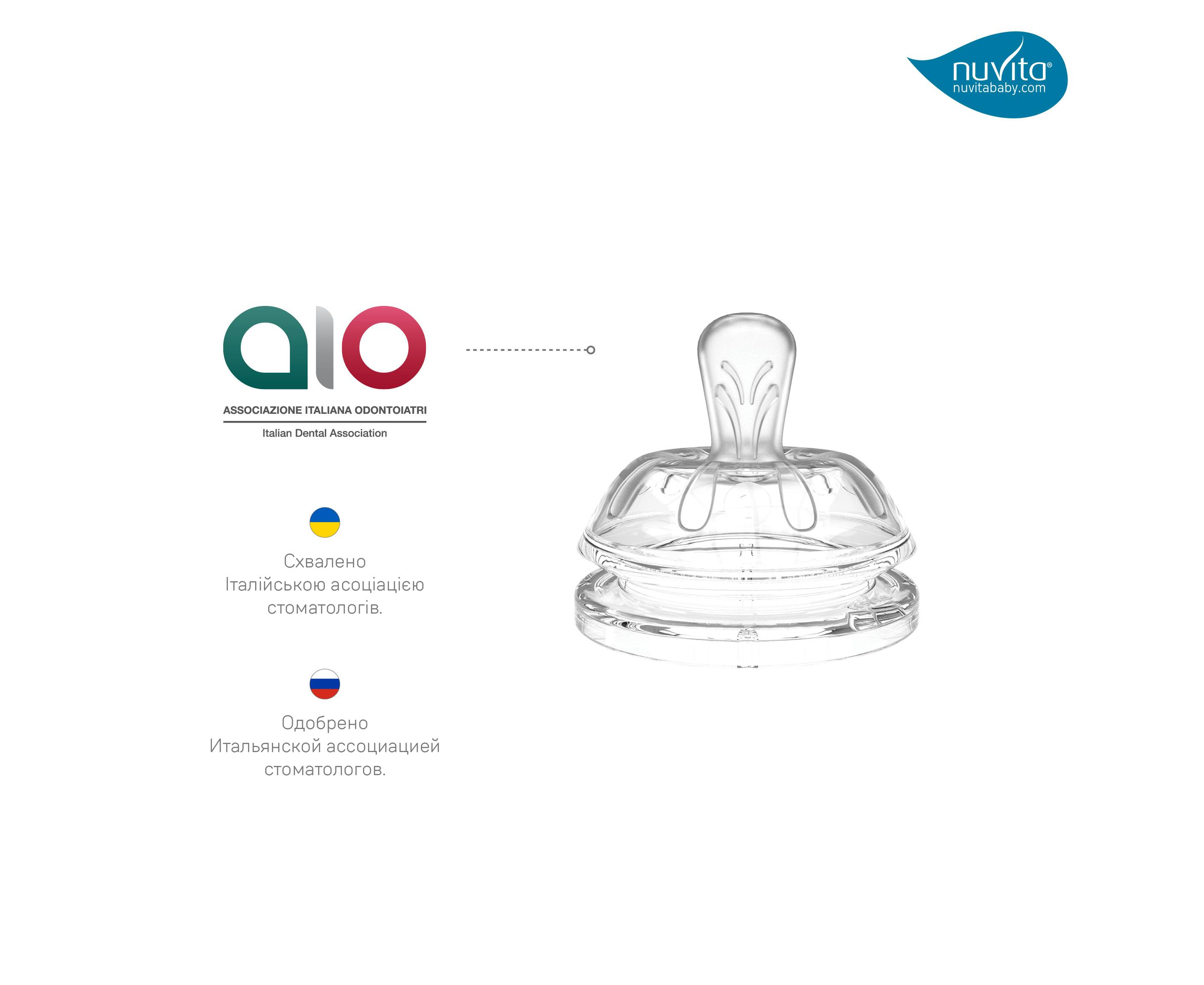 nuvita®
nuvitababy.com

aio

ASSOCIAZIONE ITALIANA ODONTOIATRI

Italian Dental Association

Схвалено
Італійською асоціацією
стоматологів.

Одобрено
Итальянской ассоциацией
стоматологов.