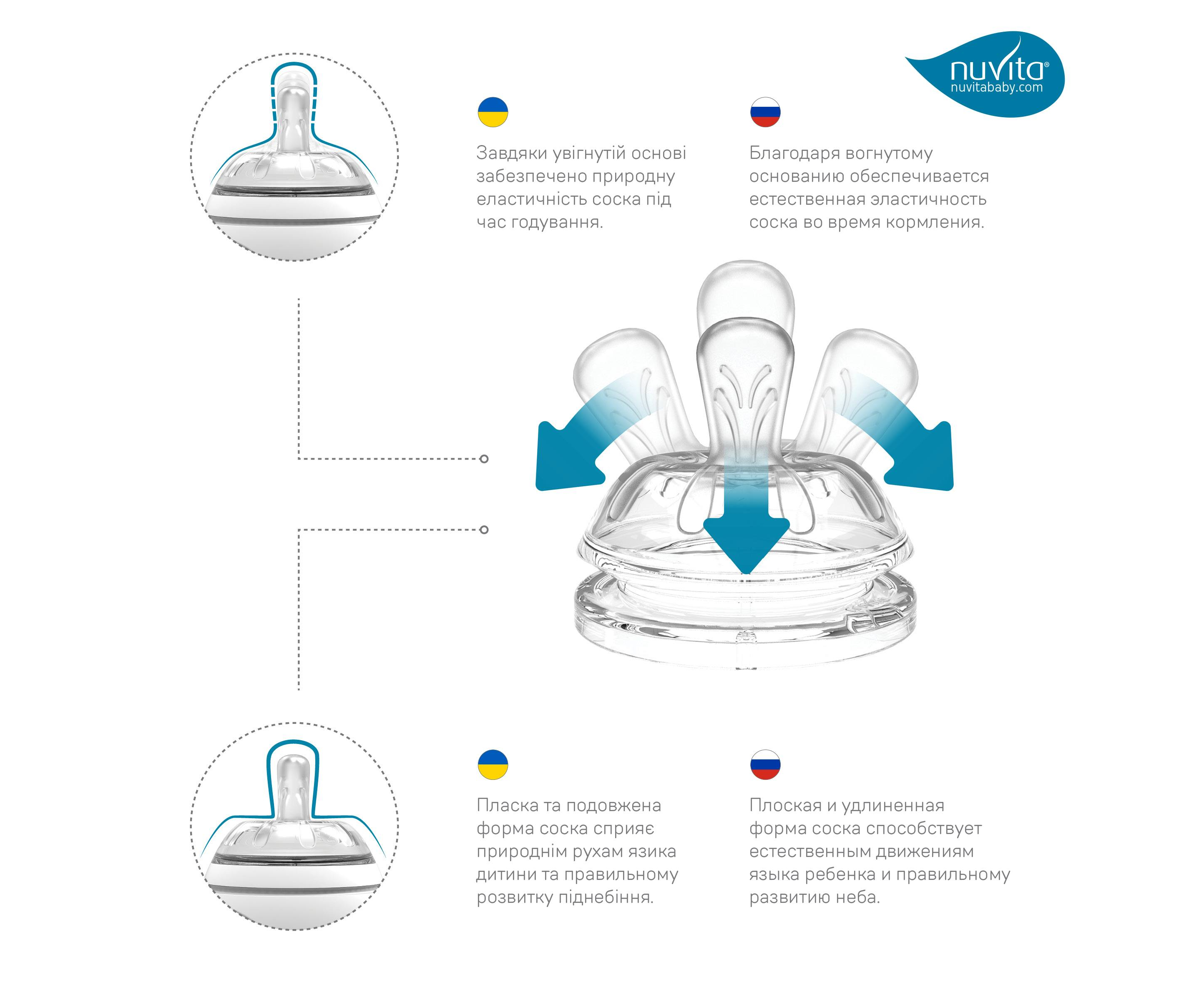 nuvita®
nuvitababy.com

Завдяки увігнутій основі забезпечено природну еластичність соска під час годування.

Благодаря вогнутому основанию обеспечивается естественная эластичность соска во время кормления.

Пласка та подовжена форма соска сприяє природнім рухам язика дитини та правильному розвитку піднебіння.

Плоская и удлиненная форма соска способствует естественным движениям языка ребенка и правильному развитию неба.