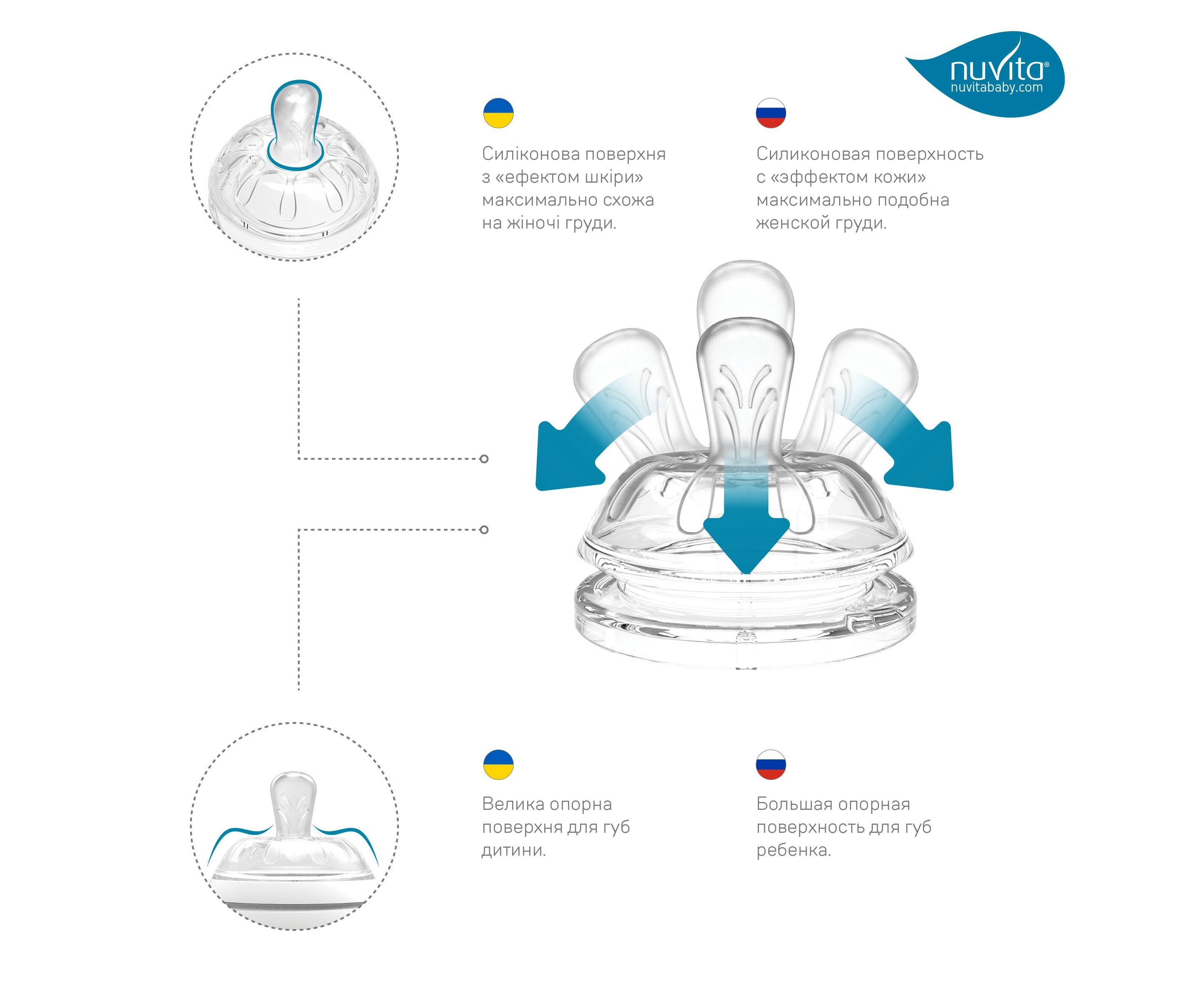 nuvita®
nuvitababy.com

Силіконова поверхня з «ефектом шкіри» максимально схожа на жіночі груди.

Силиконовая поверхность с «эффектом кожи» максимально подобна женской груди.

Велика опорна поверхня для губ дитини.

Большая опорная поверхность для губ ребенка.