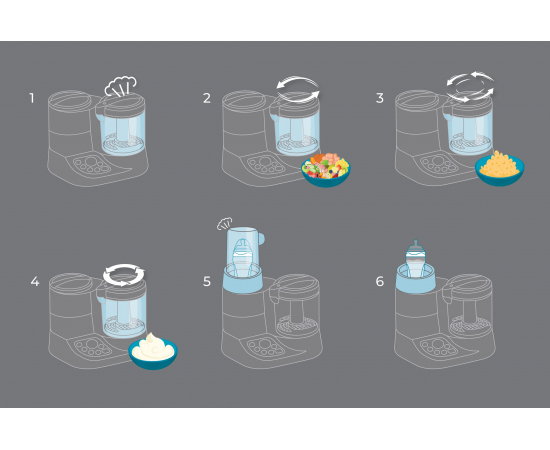 1

2

3

4

5

6